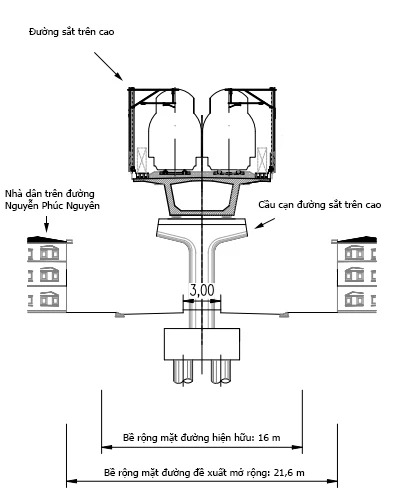 Đường sắt trên cao

Nhà dân trên đường Nguyễn Phúc Nguyên

Cầu cạn đường sắt trên cao

3,00

Bề rộng mặt đường hiện hữu: 16 m

Bề rộng mặt đường đề xuất mở rộng: 21,6 m